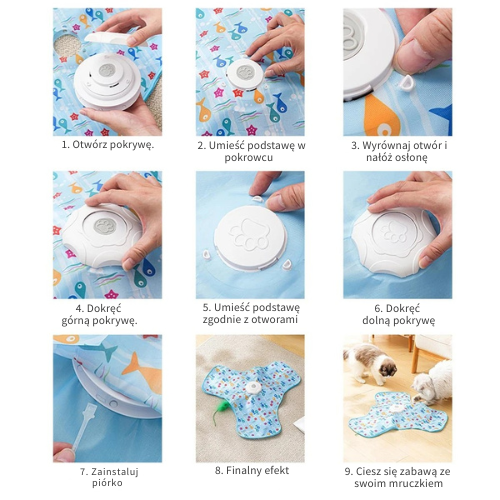 1. Otwórz pokrywę.

2. Umieść podstawę w pokrowcu

3. Wyrównaj otwór i nałóż osłonę

4. Dokręć górną pokrywę.

5. Umieść podstawę zgodnie z otworami

6. Dokręć dolną pokrywę

7. Zainstaluj piórko

8. Finalny efekt

9. Ciesz się zabawą ze swoim mruczkiem